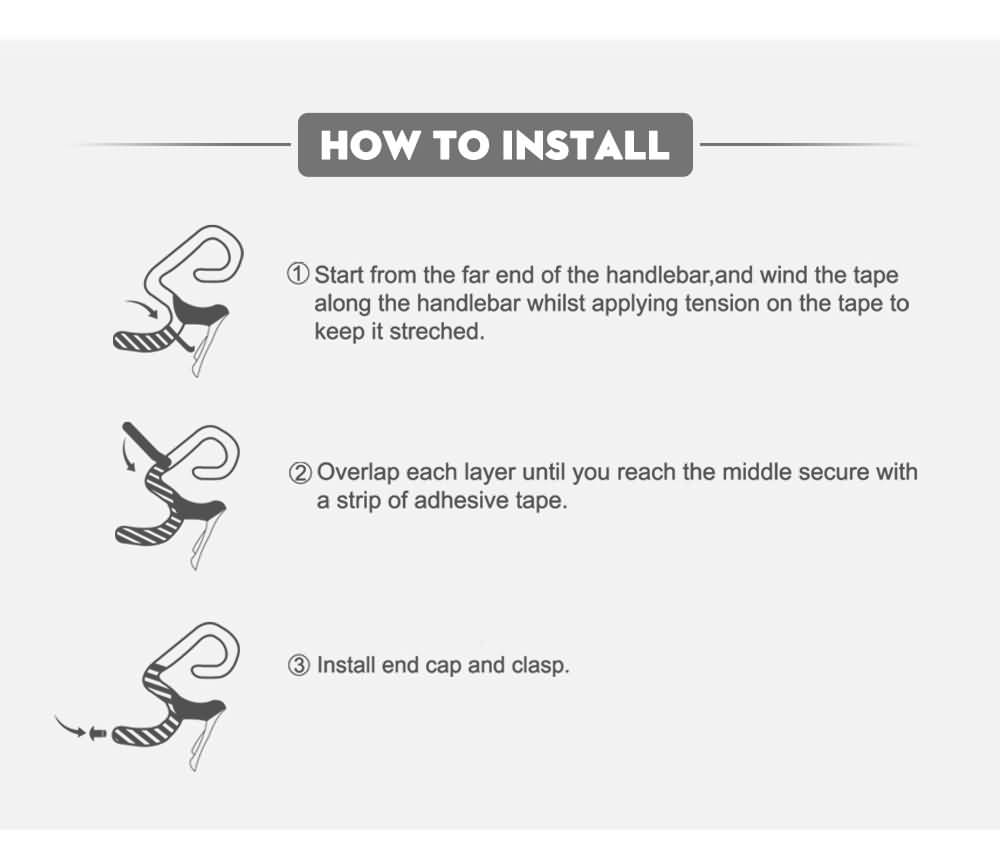 HOW TO INSTALL

① Start from the far end of the handlebar,and wind the tape along the handlebar whilst applying tension on the tape to keep it streched.

② Overlap each layer until you reach the middle secure with a strip of adhesive tape.

③ Install end cap and clasp.