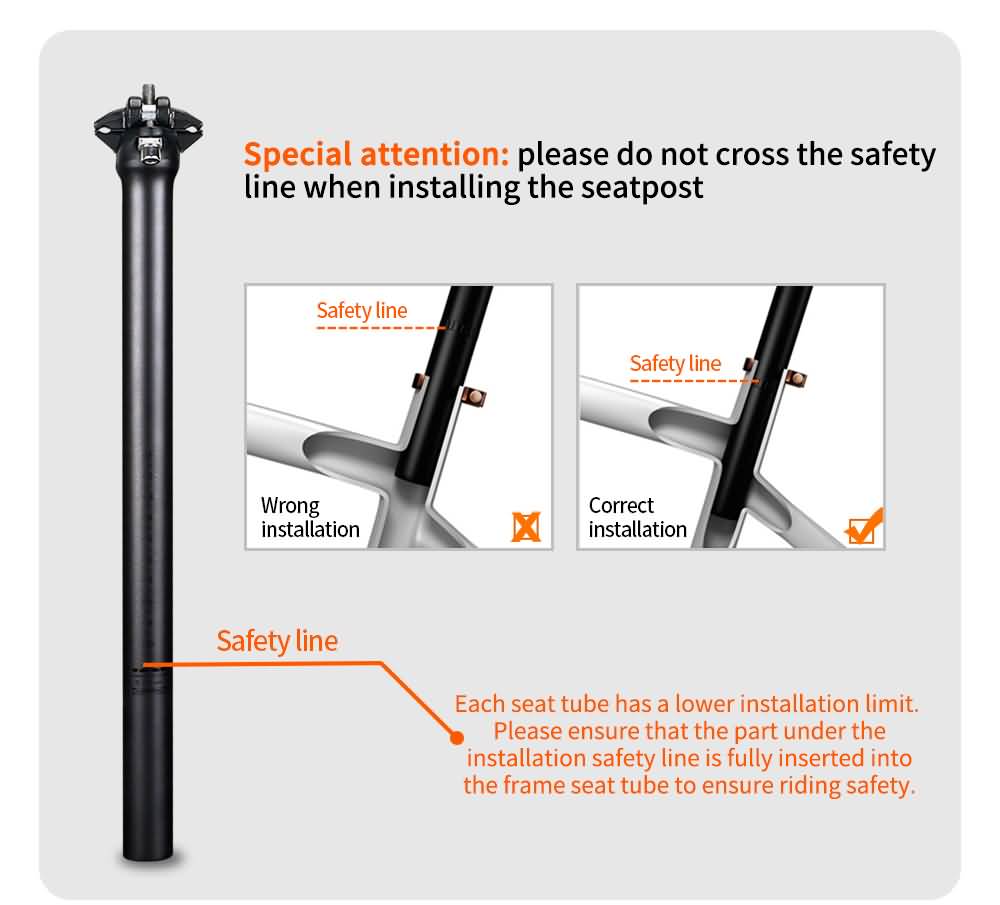 Special attention: please do not cross the safety line when installing the seatpost

Safety line

Wrong installation

Safety line

Correct installation

Safety line

Each seat tube has a lower installation limit. Please ensure that the part under the installation safety line is fully inserted into the frame seat tube to ensure riding safety.