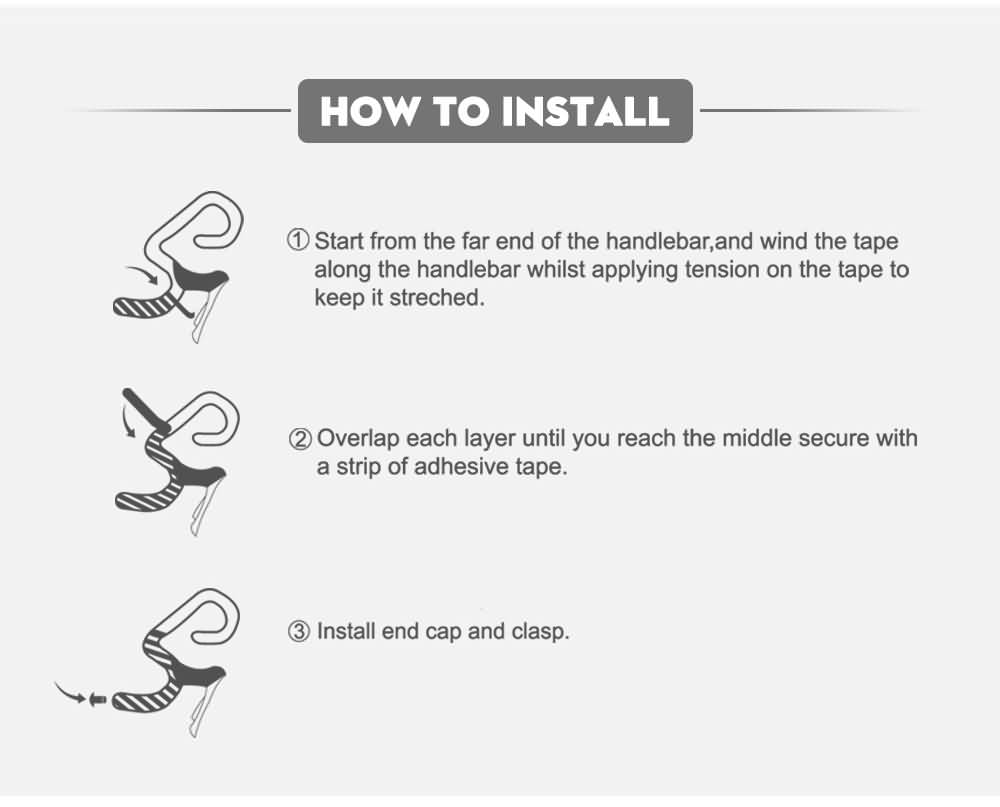 HOW TO INSTALL

① Start from the far end of the handlebar,and wind the tape along the handlebar whilst applying tension on the tape to keep it streched.

② Overlap each layer until you reach the middle secure with a strip of adhesive tape.

③ Install end cap and clasp.