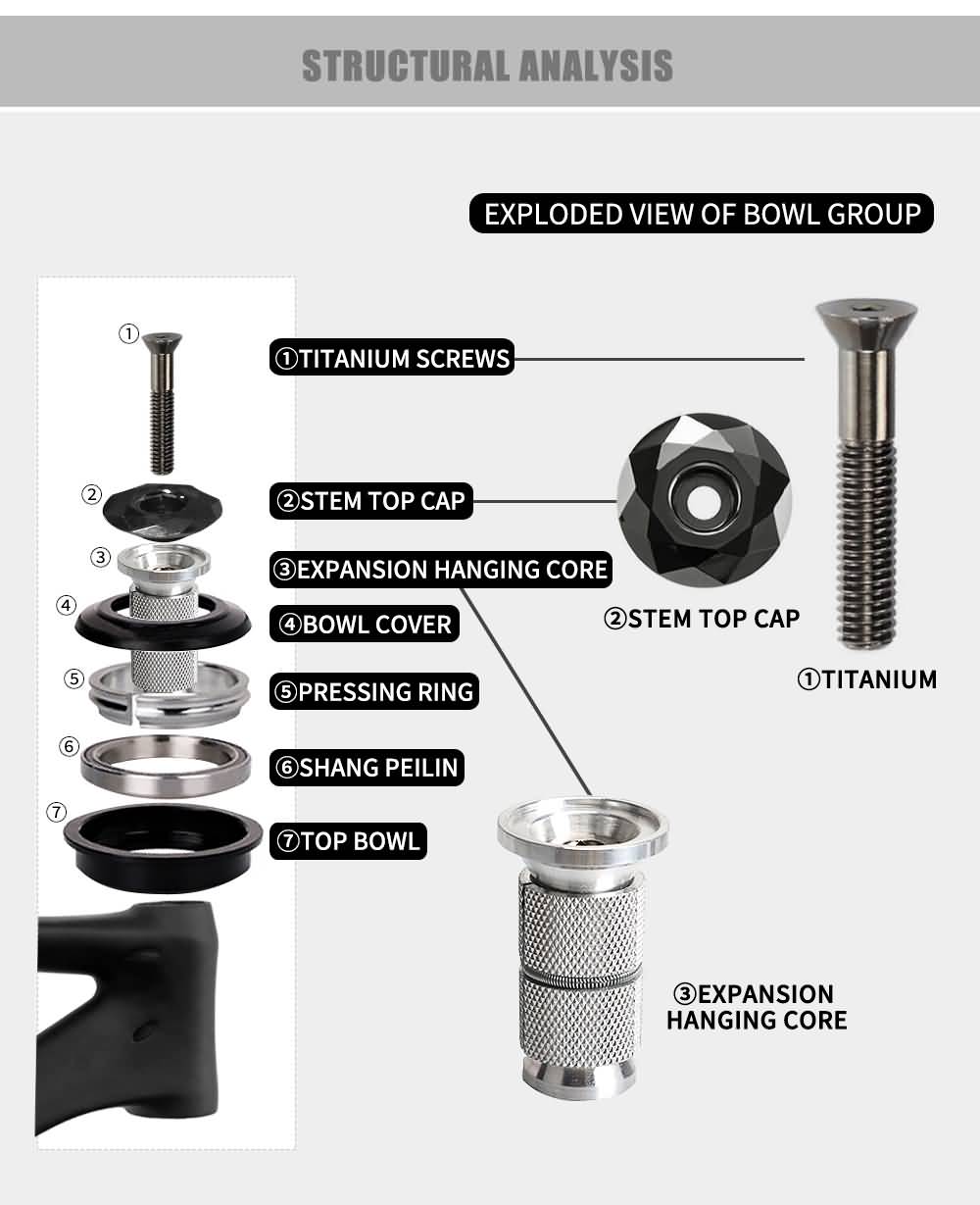 STRUCTURAL ANALYSIS

EXPLODED VIEW OF BOWL GROUP

①
②
③
④
⑤
⑥
⑦

①TITANIUM SCREWS
②STEM TOP CAP
③EXPANSION HANGING CORE
④BOWL COVER
⑤PRESSING RING
⑥SHANG PEILIN
⑦TOP BOWL

②STEM TOP CAP

①TITANIUM

③EXPANSION HANGING CORE